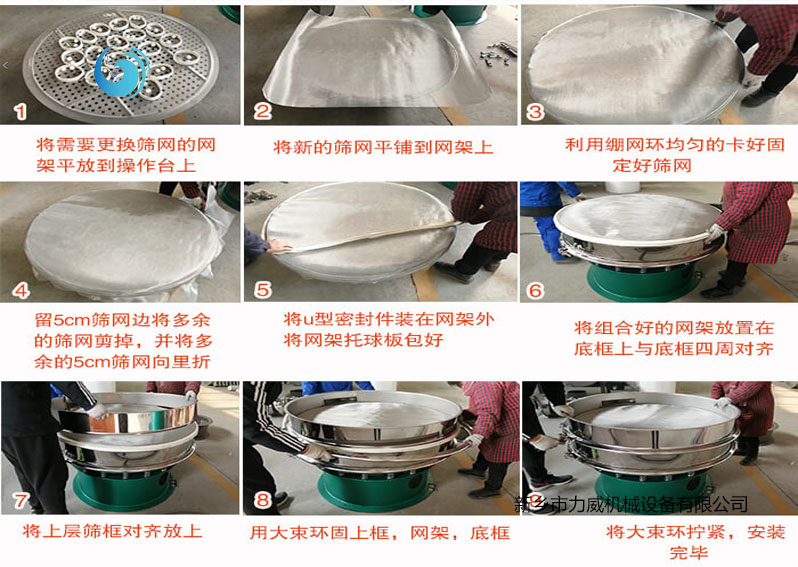 1
将需要更换筛网的网架平放到操作台上

2
将新的筛网平铺到网架上

3
利用绷网环均匀的卡好固定好筛网

4
留5cm筛网边将多余的筛网剪掉，并将多余的5cm筛网向里折

5
将u型密封件装在网架外将网架托球板包好

6
将组合好的网架放置在底框上与底框四周对齐

7
将上层筛框对齐放上

8
用大束环固上框，网架，底框

新乡市力威机械设备有限公司

将大束环拧紧，安装完毕